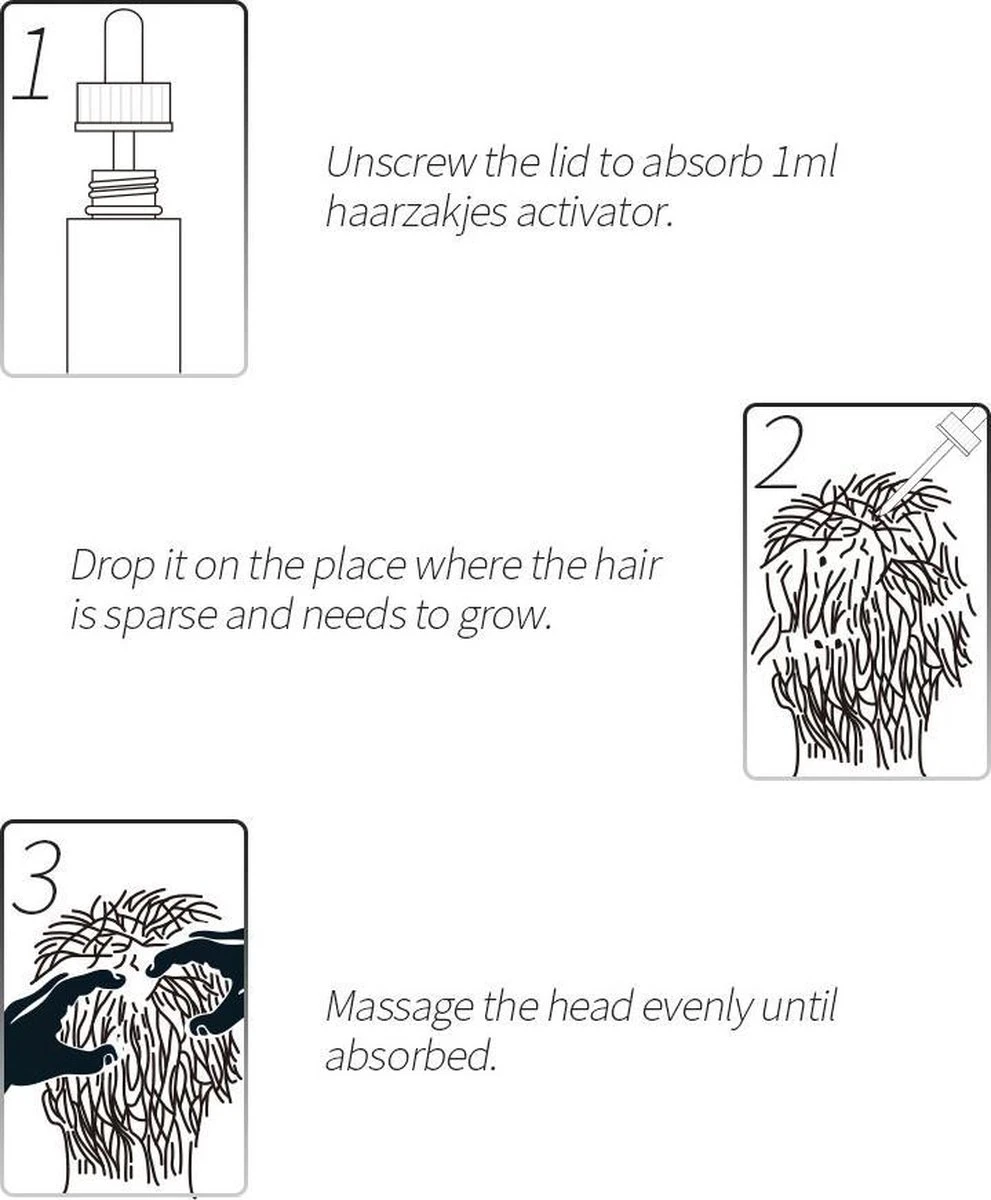 1

Unscrew the lid to absorb 1ml haarzakjes activator.

2

Drop it on the place where the hair is sparse and needs to grow.

3

Massage the head evenly until absorbed.