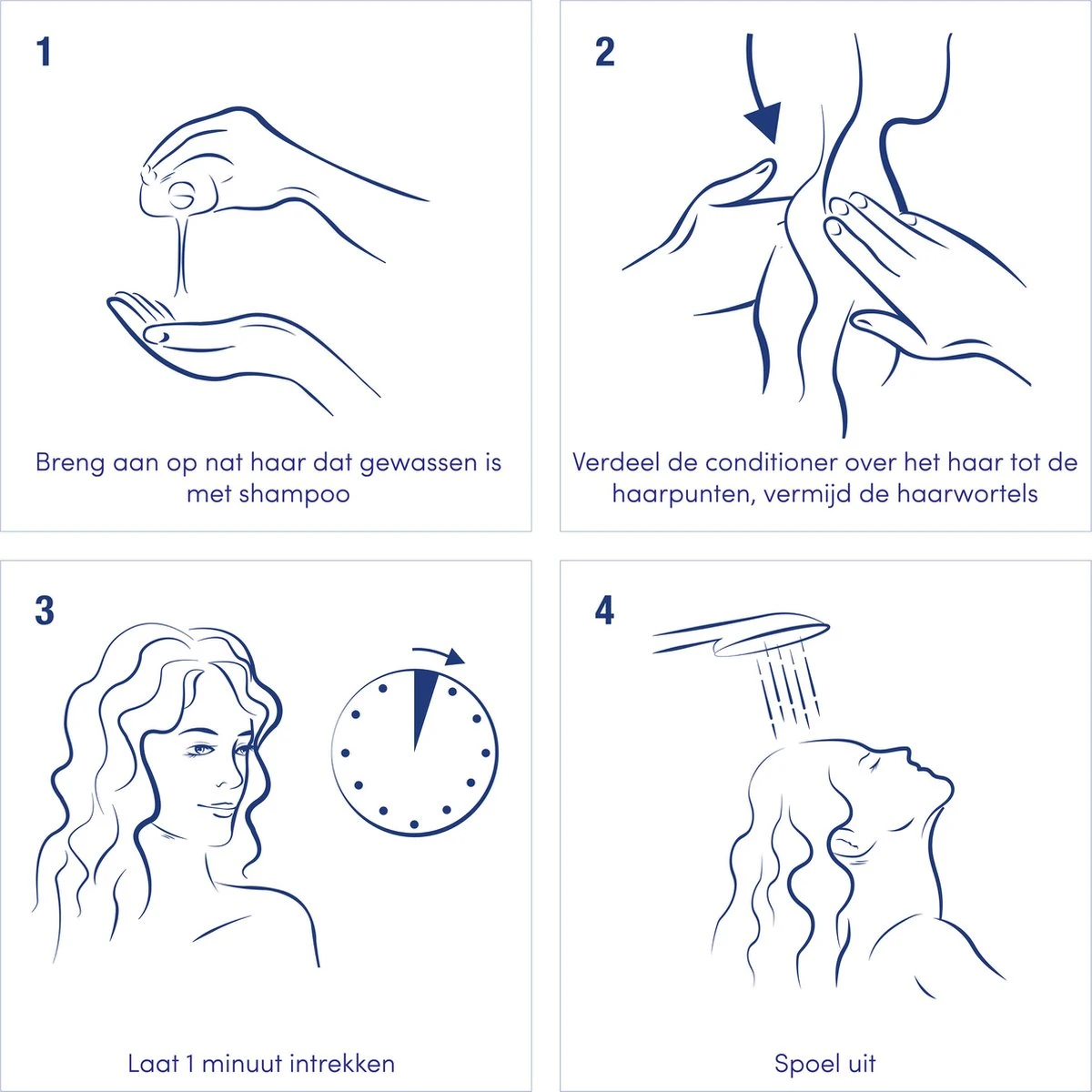 1

Breng aan op nat haar dat gewassen is met shampoo

2

Verdeel de conditioner over het haar tot de haarpunten, vermijd de haarwortels

3

Laat 1 minuut intrekken

4

Spoel uit