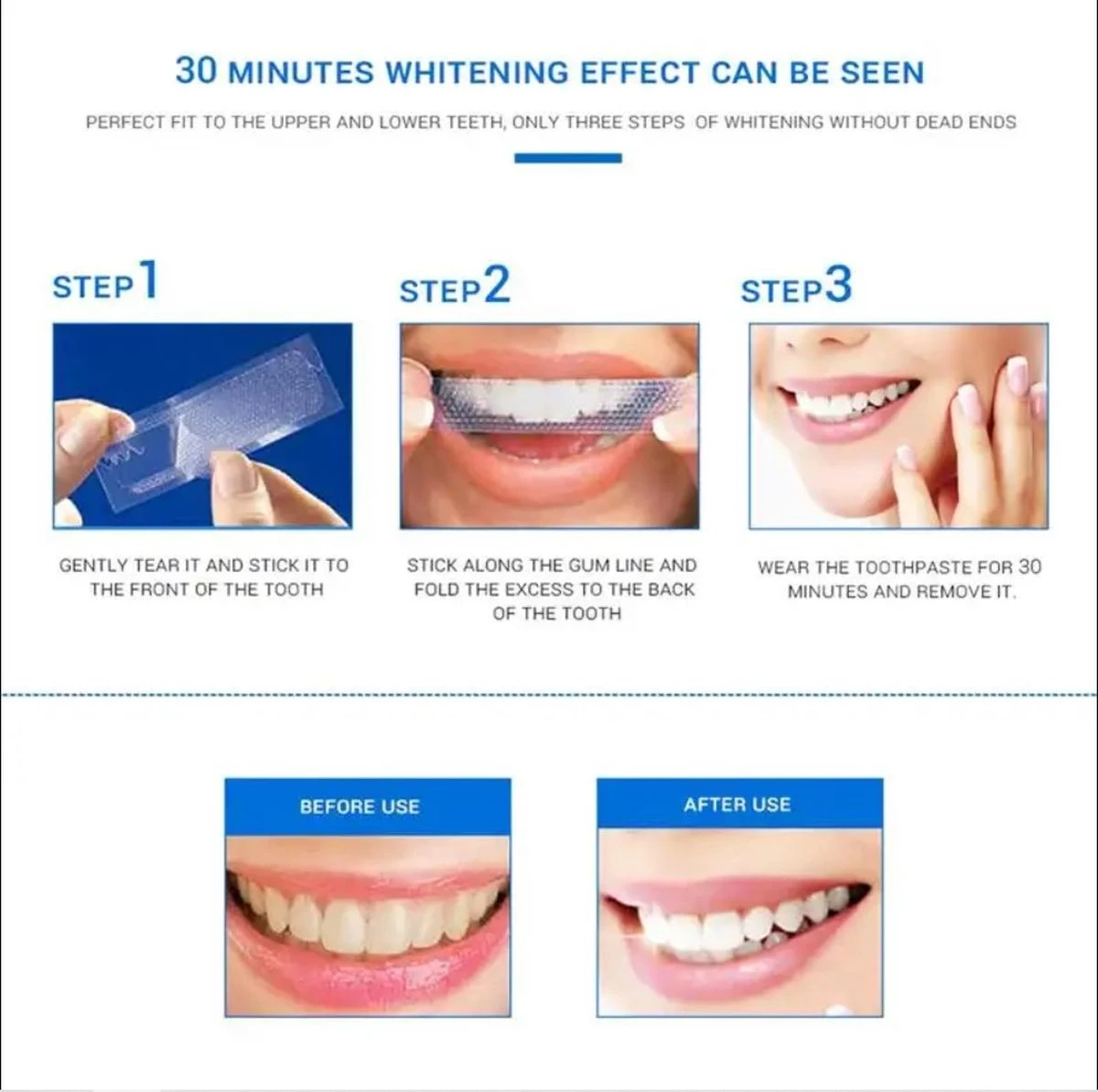 30 MINUTES WHITENING EFFECT CAN BE SEEN

PERFECT FIT TO THE UPPER AND LOWER TEETH, ONLY THREE STEPS OF WHITENING WITHOUT DEAD ENDS

STEP1

GENTLY TEAR IT AND STICK IT TO THE FRONT OF THE TOOTH

STEP2

STICK ALONG THE GUM LINE AND FOLD THE EXCESS TO THE BACK OF THE TOOTH

STEP3

WEAR THE TOOTHPASTE FOR 30 MINUTES AND REMOVE IT.

BEFORE USE

AFTER USE